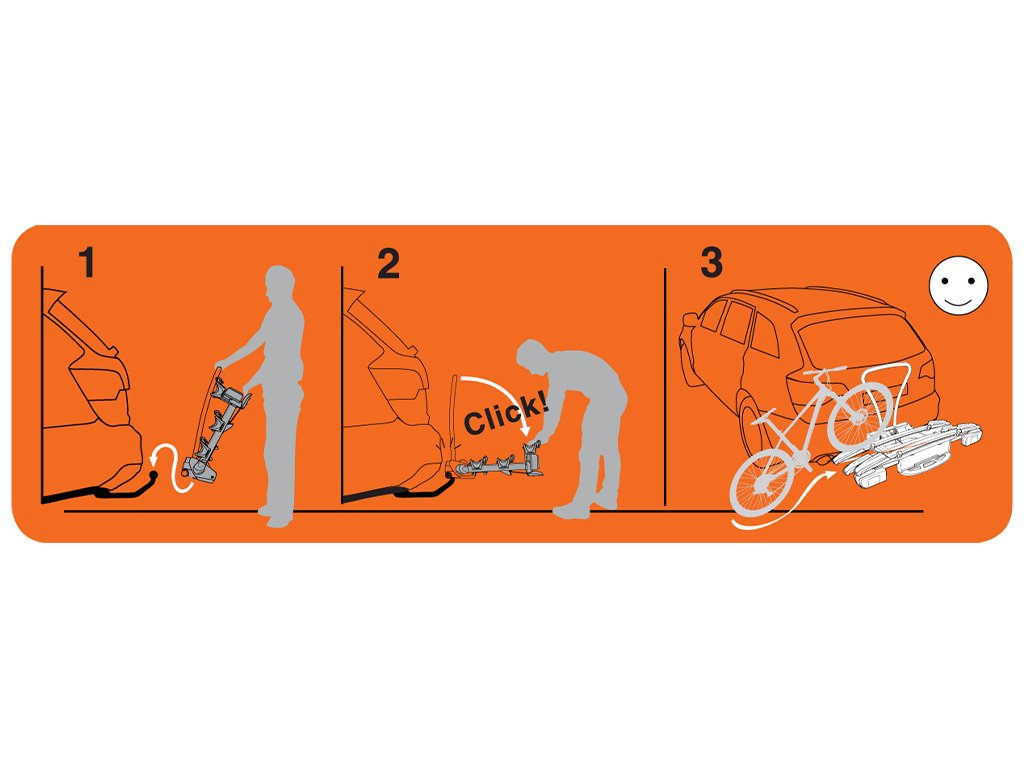 1

2

Click!

3